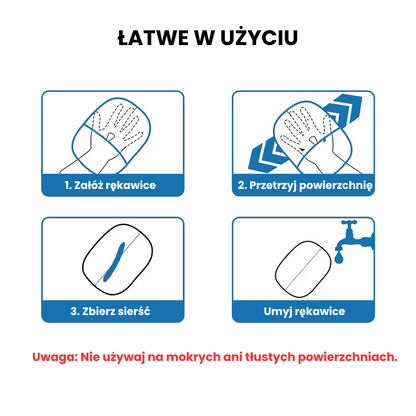 ŁATWE W UŻYCIU

1. Załóż rękawice

2. Przetrzyj powierzchnię

3. Zbierz sierść

Umyj rękawice

Uwaga: Nie używaj na mokrych ani tłustych powierzchniach.