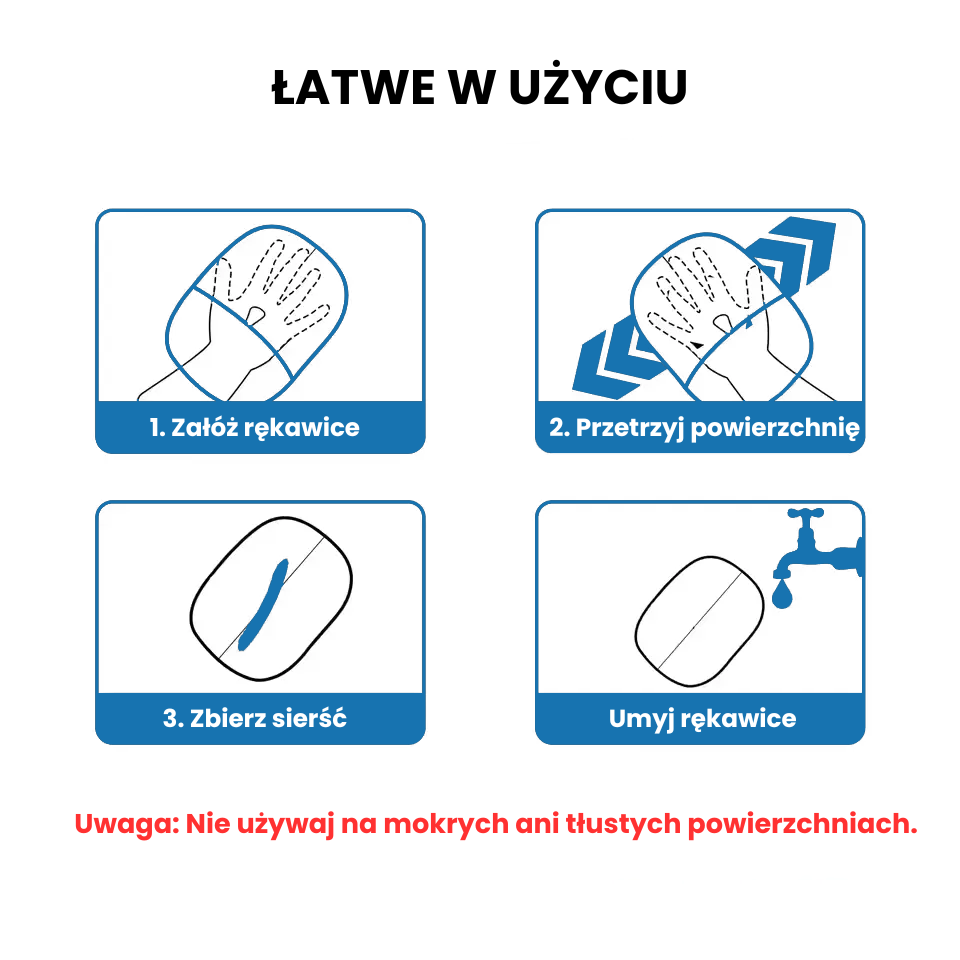 ŁATWE W UŻYCIU

1. Załóż rękawice

2. Przetrzyj powierzchnię

3. Zbierz sierść

Umyj rękawice

Uwaga: Nie używaj na mokrych ani tłustych powierzchniach.